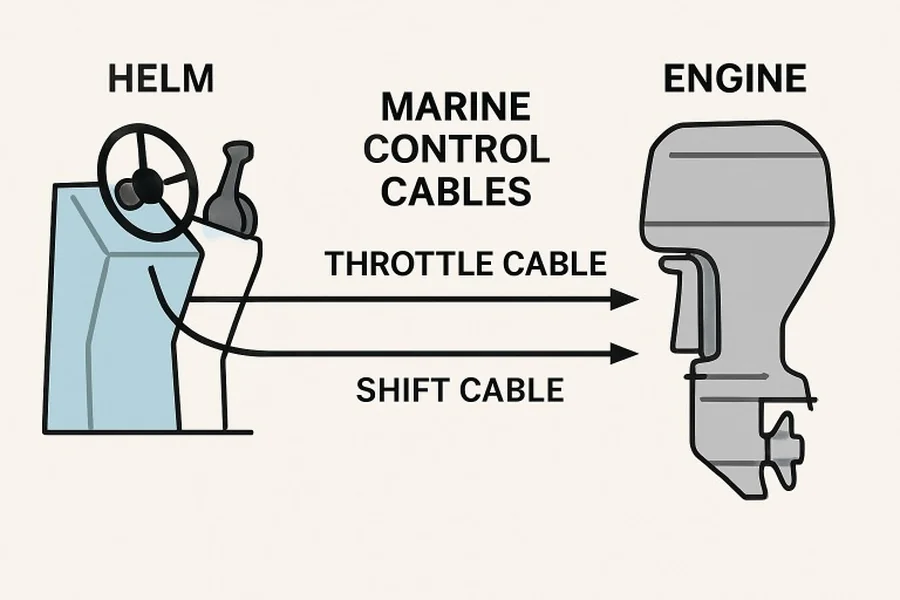 HELM

MARINE CONTROL CABLES

ENGINE

THROTTLE CABLE

SHIFT CABLE